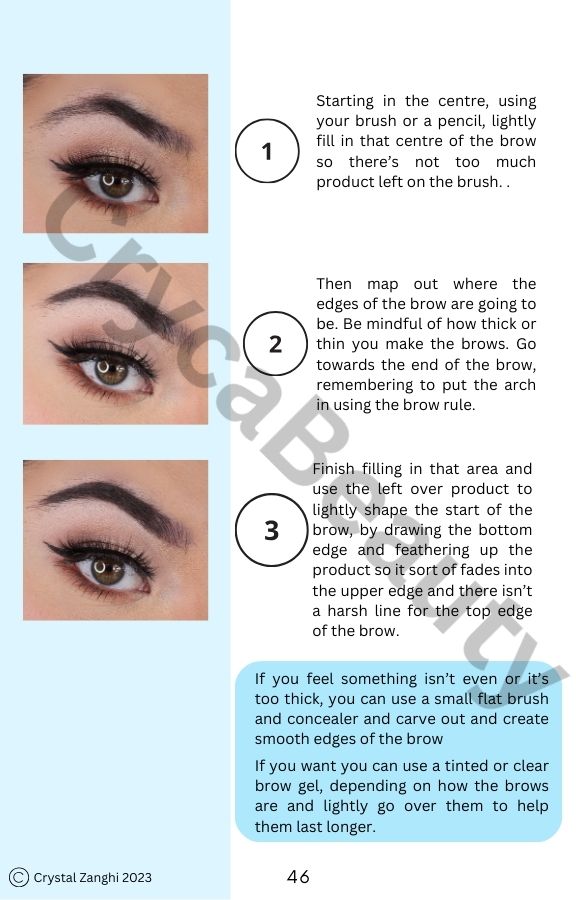 1

Starting in the centre, using your brush or a pencil, lightly fill in that centre of the brow so there's not too much product left on the brush. .

2

Then map out where the edges of the brow are going to be. Be mindful of how thick or thin you make the brows. Go towards the end of the brow, remembering to put the arch in using the brow rule.

3

Finish filling in that area and use the left over product to lightly shape the start of the brow, by drawing the bottom edge and feathering up the product so it sort of fades into the upper edge and there isn't a harsh line for the top edge of the brow.

If you feel something isn't even or it's too thick, you can use a small flat brush and concealer and carve out and create smooth edges of the brow

If you want you can use a tinted or clear brow gel, depending on how the brows are and lightly go over them to help them last longer.

CrycaBeauty

© Crystal Zanghi 2023

46