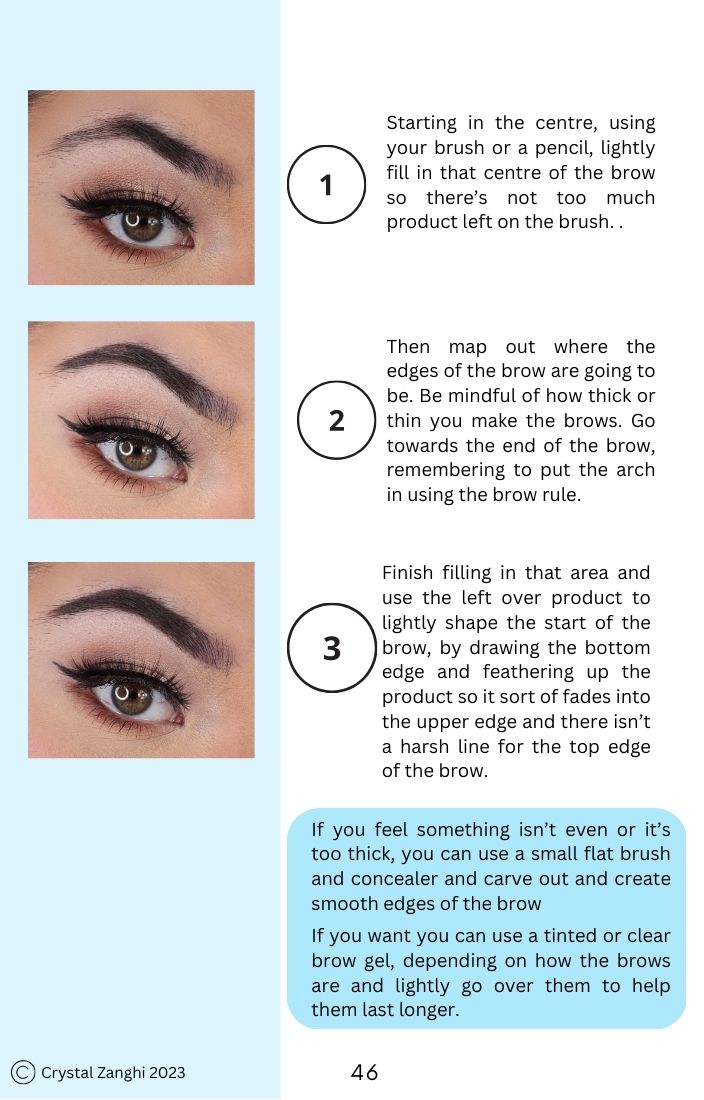 1

Starting in the centre, using your brush or a pencil, lightly fill in that centre of the brow so there's not too much product left on the brush. .

2

Then map out where the edges of the brow are going to be. Be mindful of how thick or thin you make the brows. Go towards the end of the brow, remembering to put the arch in using the brow rule.

3

Finish filling in that area and use the left over product to lightly shape the start of the brow, by drawing the bottom edge and feathering up the product so it sort of fades into the upper edge and there isn't a harsh line for the top edge of the brow.

If you feel something isn't even or it's too thick, you can use a small flat brush and concealer and carve out and create smooth edges of the brow

If you want you can use a tinted or clear brow gel, depending on how the brows are and lightly go over them to help them last longer.

© Crystal Zanghi 2023

46